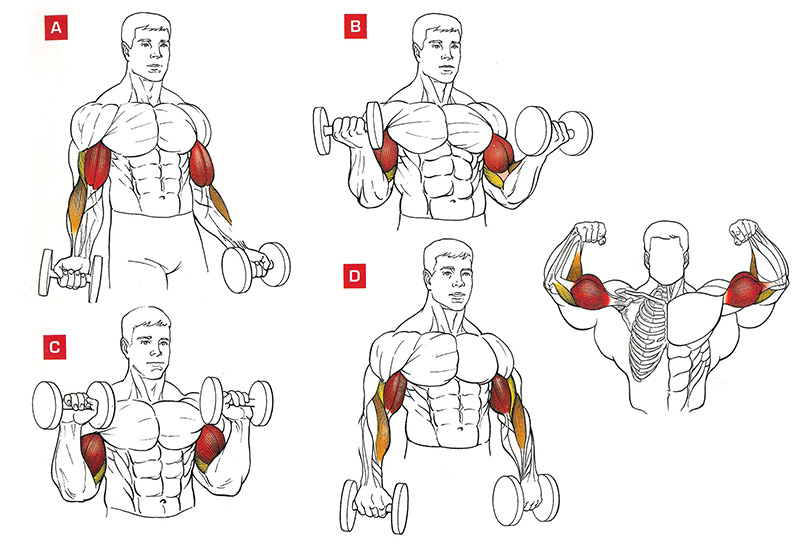 A

B

C

D